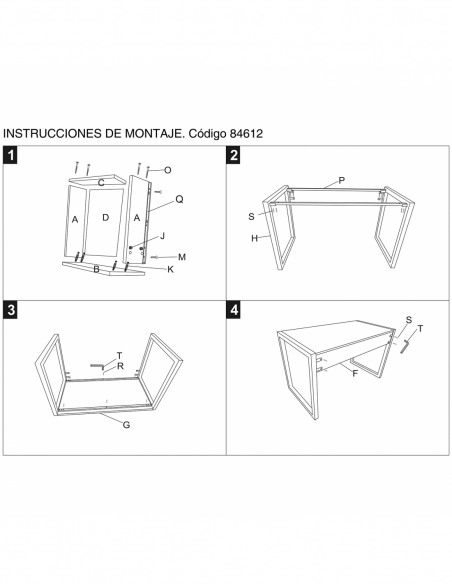 INSTRUCCIONES DE MONTAJE. Código 84612

1
O
C
Q
A
D
A
J
M
B
K

2
P
S
H

3
T
R
G

4
S
T
F