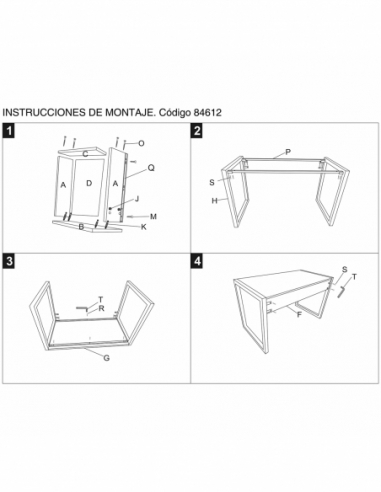 INSTRUCCIONES DE MONTAJE. Código 84612

1

O
C
Q
A
D
A
J
M
B
K

2

P
S
H

3

T
R
G

4

S
T
F