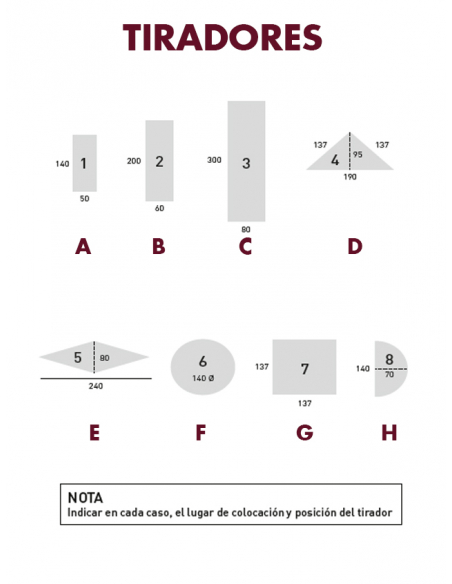 TIRADORES

140
1
50

200
2
60

300
3
80

137
137
4
95
190

A B C D

5
80
240

6
140 Ø

137
7
137

140
8
70

E F G H

NOTA
Indicar en cada caso, el lugar de colocación y posición del tirador