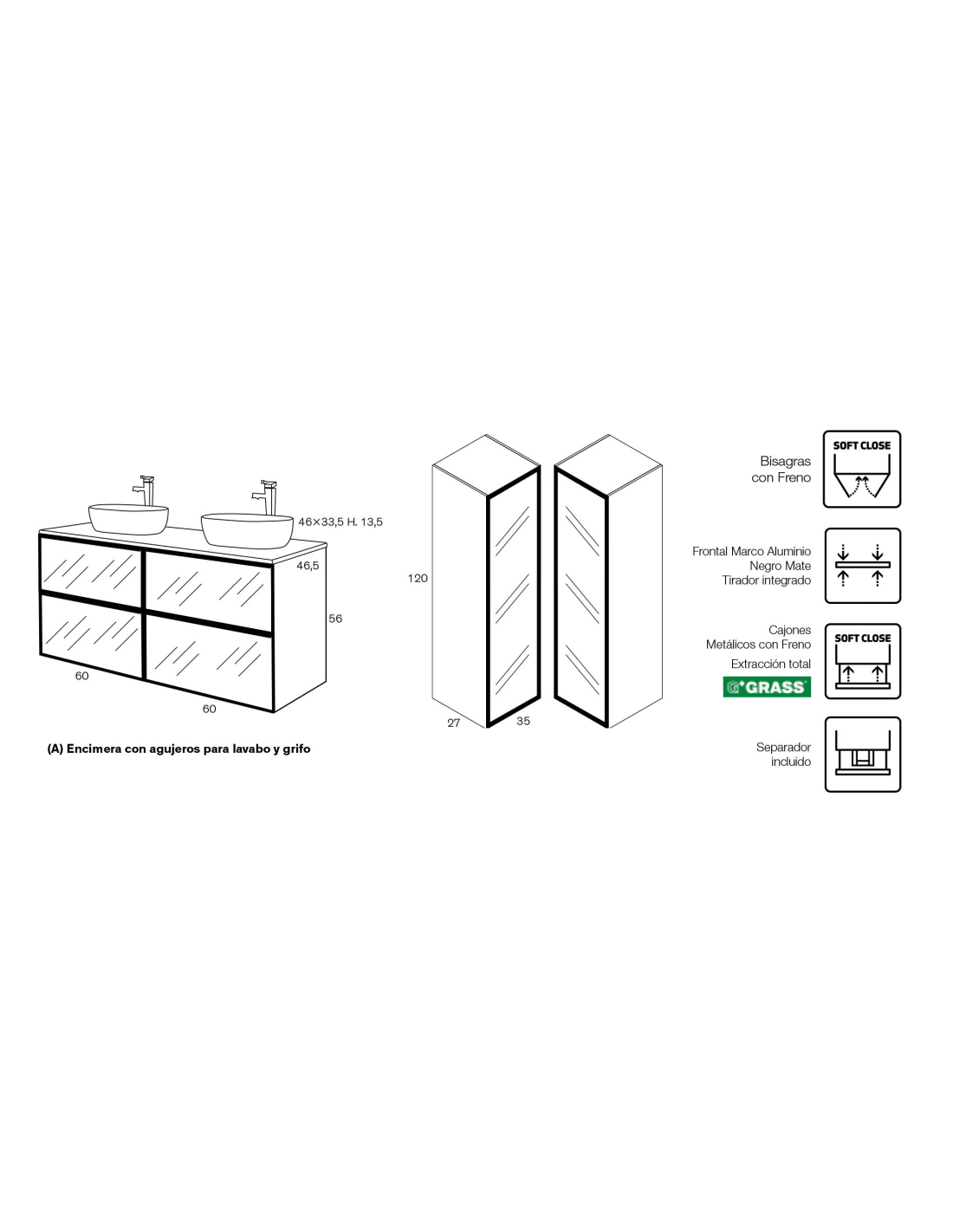 46×33,5 H. 13,5

46,5

56

60

60

(A) Encimera con agujeros para lavabo y grifo

120

27

35

Bisagras con Freno

SOFT CLOSE

Frontal Marco Aluminio Negro Mate Tirador integrado

Cajones Metálicos con Freno

Extracción total

GRASS

SOFT CLOSE

Separador incluido