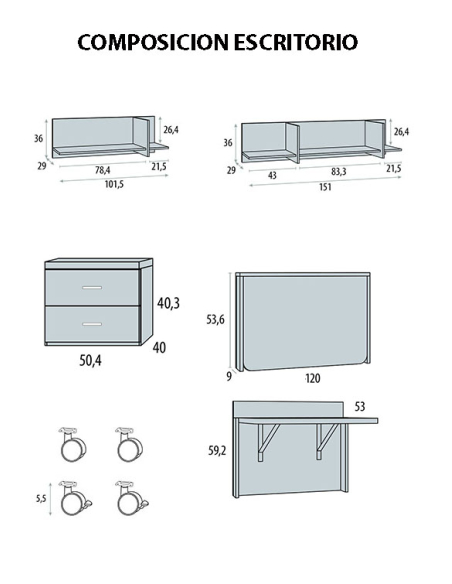 COMPOSICION ESCRITORIO

36
26,4
29
78,4
21,5
101,5

36
26,4
29
43
83,3
21,5
151

40,3
40
50,4

53,6
9
120

53
59,2

5,5