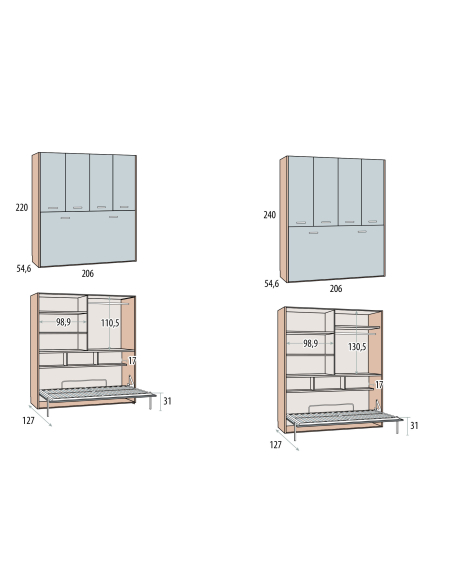 220

54,6

206

98,9

110,5

17

31

127

240

54,6

206

98,9

130,5

17

31

127