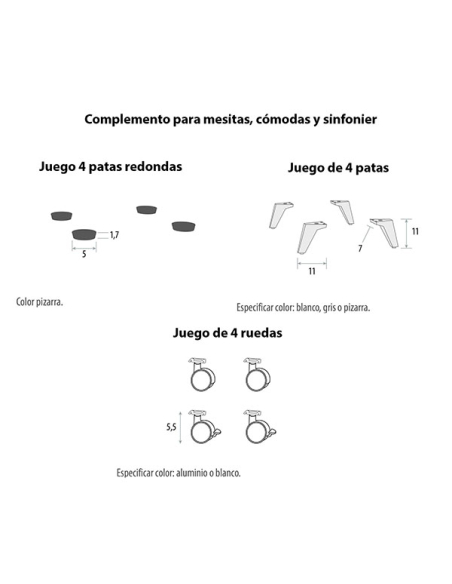 Complemento para mesitas, cómodas y sinfonier

Juego 4 patas redondas

1,7

5

Color pizarra.

Juego de 4 patas

11

7

11

Especificar color: blanco, gris o pizarra.

Juego de 4 ruedas

5,5

Especificar color: aluminio o blanco.