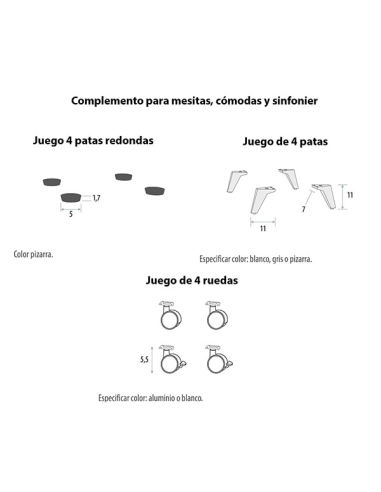 Complemento para mesitas, cómodas y sinfonier

Juego 4 patas redondas

1,7

5

Color pizarra.

Juego de 4 patas

11

7

11

Especificar color: blanco, gris o pizarra.

Juego de 4 ruedas

5,5

Especificar color: aluminio o blanco.