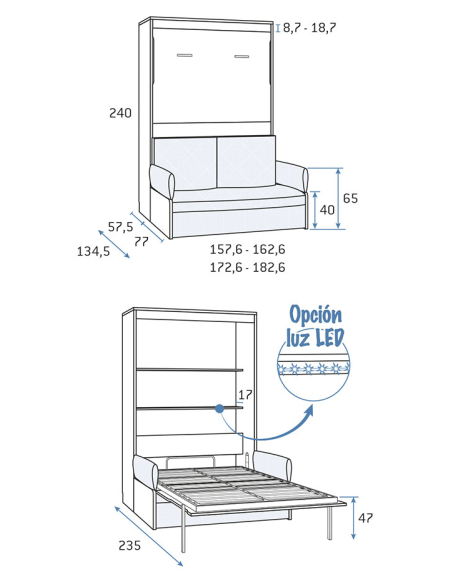 8,7 - 18,7

240

65

40

57,5

77

134,5

157,6 - 162,6
172,6 - 182,6

Opción
luz LED

17

47

235