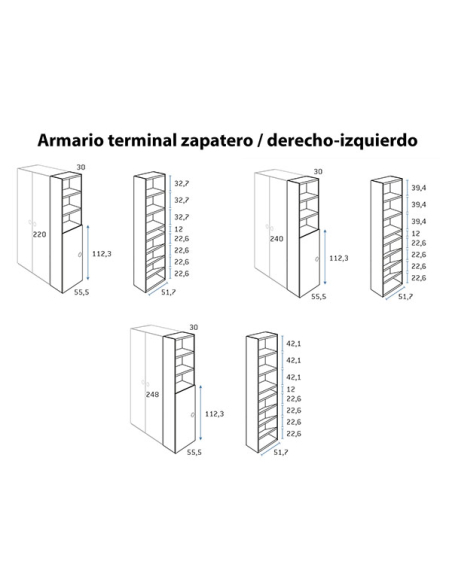 Armario terminal zapatero / derecho-izquierdo

30
220
112,3
55,5

32,7
32,7
32,7
12
22,6
22,6
22,6
22,6
51,7

30
240
112,3
55,5

39,4
39,4
39,4
12
22,6
22,6
22,6
22,6
51,7

30
248
112,3
55,5

42,1
42,1
42,1
12
22,6
22,6
22,6
22,6
51,7