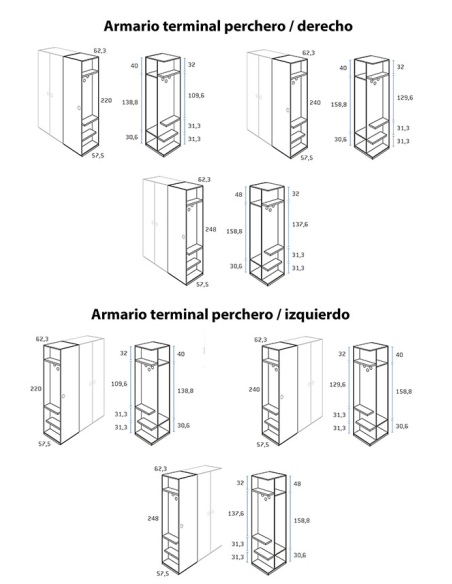 Armario terminal perchero / derecho

62,3
220
57,5

40
138,8
30,6
32
109,6
31,3
31,3

62,3
240
57,5

40
158,8
30,6
32
129,6
31,3
31,3

62,3
248
57,5

48
158,8
30,6
32
137,6
31,3
31,3

Armario terminal perchero / izquierdo

62,3
220
57,5

32
109,6
31,3
31,3
40
138,8
30,6

62,3
240
57,5

32
129,6
31,3
31,3
40
158,8
30,6

62,3
248
57,5

32
137,6
31,3
31,3
48
158,8
30,6