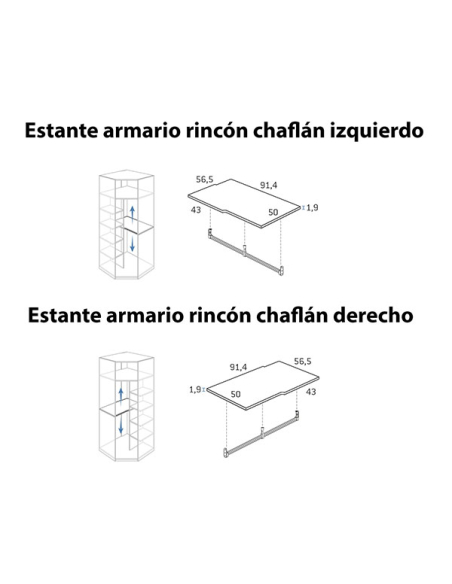 Estante armario rincón chaflán izquierdo

56,5
91,4
43
50
1,9

Estante armario rincón chaflán derecho

91,4
56,5
1,9
50
43