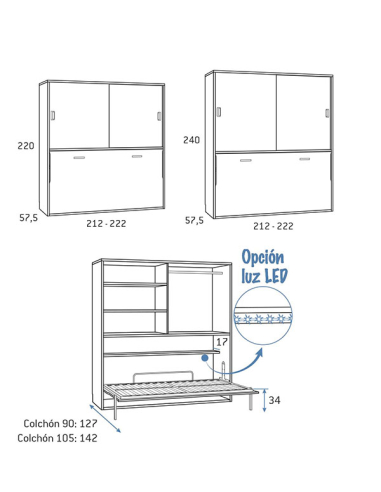 220

57,5

212 - 222

240

57,5

212 - 222

Opción luz LED

17

34

Colchón 90: 127
Colchón 105: 142