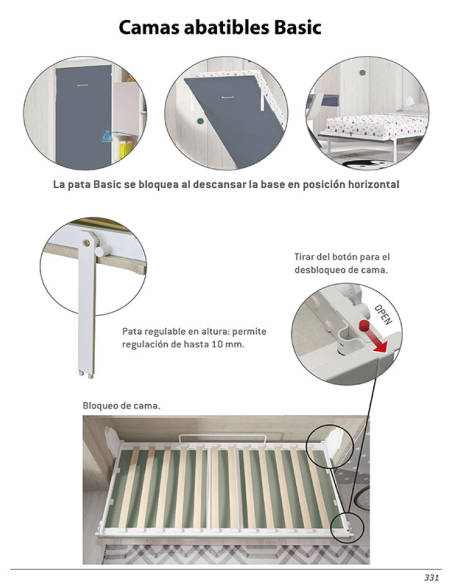 Camas abatibles Basic

La pata Basic se bloquea al descansar la base en posición horizontal

Tirar del botón para el desbloqueo de cama.

OPEN

Pata regulable en altura: permite regulación de hasta 10 mm.

Bloqueo de cama.

331