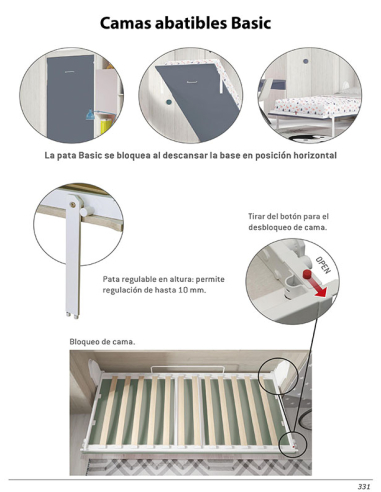 Camas abatibles Basic

La pata Basic se bloquea al descansar la base en posición horizontal

Tirar del botón para el desbloqueo de cama.

OPEN

Pata regulable en altura: permite regulación de hasta 10 mm.

Bloqueo de cama.

331