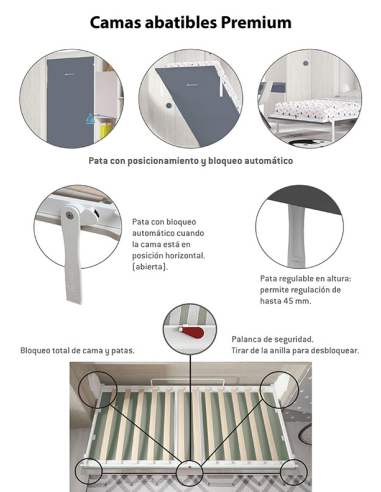 Camas abatibles Premium

Pata con posicionamiento y bloqueo automático

Pata con bloqueo automático cuando la cama está en posición horizontal. (abierta).

Pata regulable en altura: permite regulación de hasta 45 mm.

Bloqueo total de cama y patas.

Palanca de seguridad. Tirar de la anilla para desbloquear.