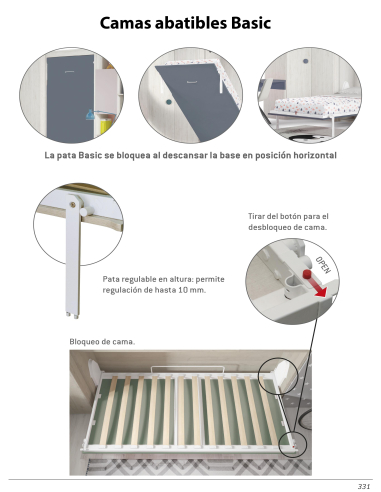 Camas abatibles Basic

La pata Basic se bloquea al descansar la base en posición horizontal

Tirar del botón para el desbloqueo de cama.

OPEN

Pata regulable en altura: permite regulación de hasta 10 mm.

Bloqueo de cama.

331