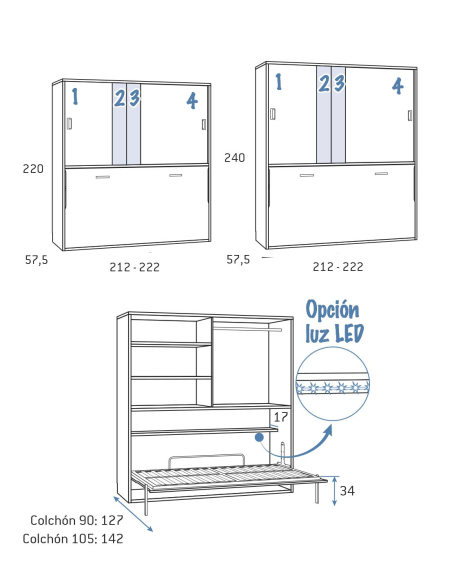 1
2 3
4
220
57,5
212 - 222

1
2 3
4
240
57,5
212 - 222

Opción luz LED

17
34
Colchón 90: 127
Colchón 105: 142