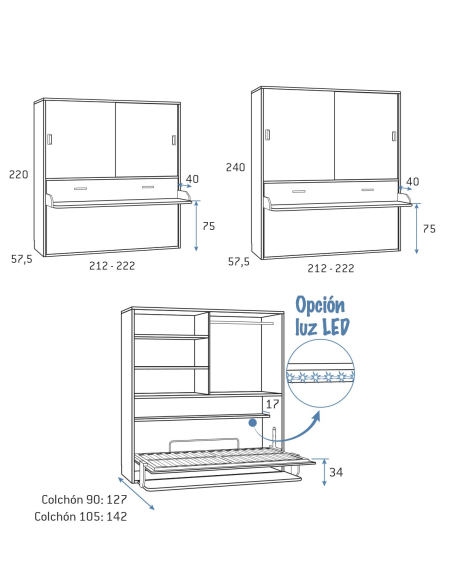 220

40

75

57,5

212 - 222

240

40

75

57,5

212 - 222

Opción luz LED

17

34

Colchón 90: 127
Colchón 105: 142