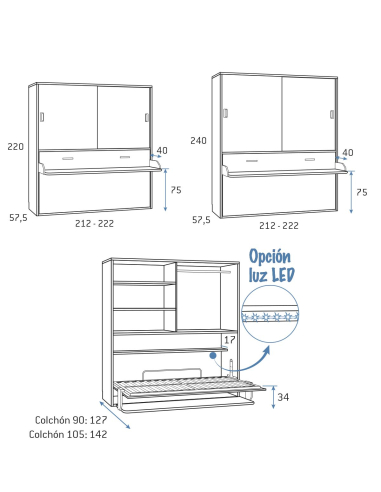 220

40

75

57,5

212 - 222

240

40

75

57,5

212 - 222

Opción luz LED

17

34

Colchón 90: 127
Colchón 105: 142