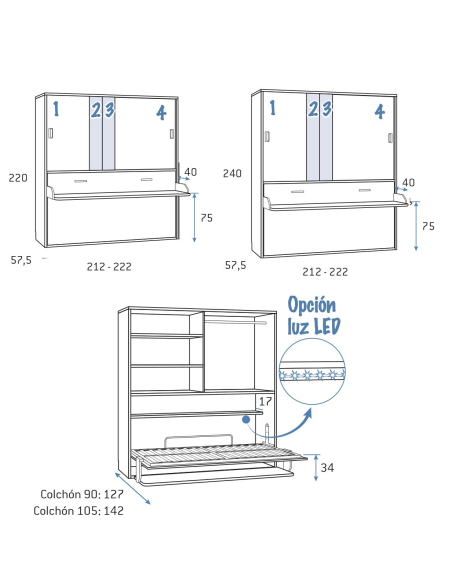 1
2 3
4
220
40
75
57,5
212 - 222

1
2 3
4
240
40
75
57,5
212 - 222

Opción luz LED
17
34
Colchón 90: 127
Colchón 105: 142