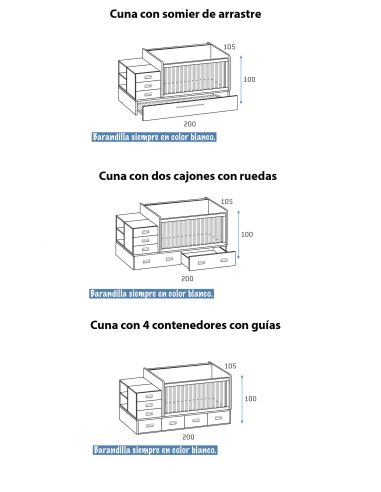 Cuna con somier de arrastre

105

100

200

Barandilla siempre en color blanco.

Cuna con dos cajones con ruedas

105

100

200

Barandilla siempre en color blanco.

Cuna con 4 contenedores con guías

105

100

200

Barandilla siempre en color blanco.